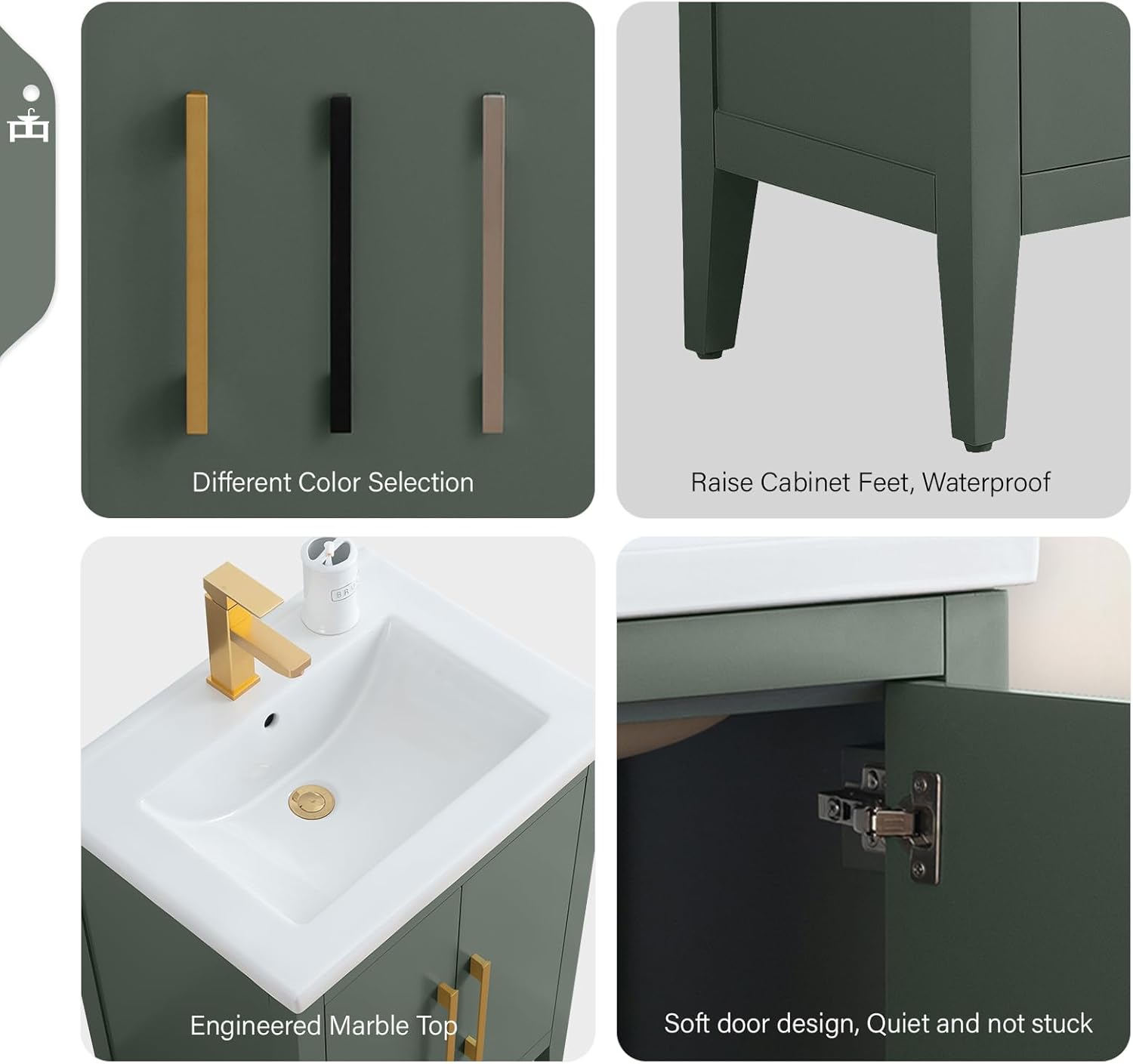 Different Color Selection

Raise Cabinet Feet, Waterproof

Engineered Marble Top

Soft door design, Quiet and not stuck