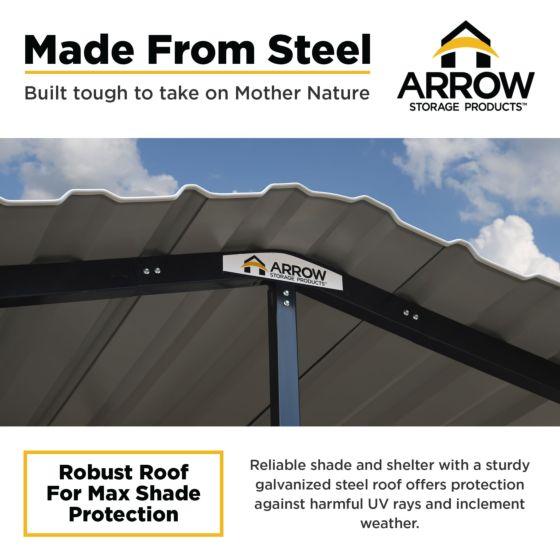 Made From Steel

Built tough to take on Mother Nature

ARROW
STORAGE PRODUCTS™

ARROW
STORAGE PRODUCTS™

Robust Roof For Max Shade Protection

Reliable shade and shelter with a sturdy galvanized steel roof offers protection against harmful UV rays and inclement weather.