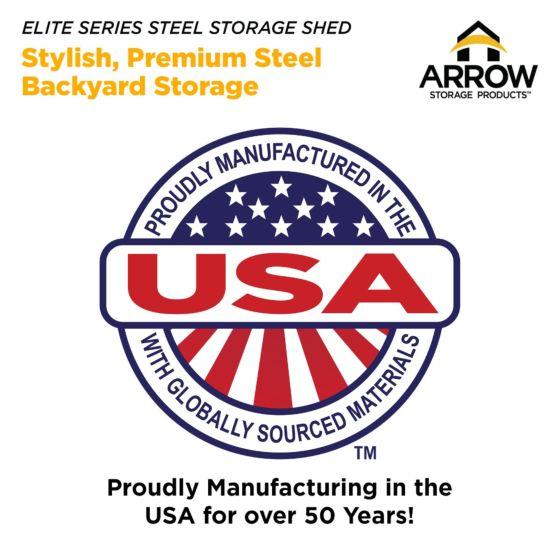 ELITE SERIES STEEL STORAGE SHED

Stylish, Premium Steel Backyard Storage

ARROW
STORAGE PRODUCTS™

PROUDLY MANUFACTURED IN THE

USA

WITH GLOBALLY SOURCED MATERIALS

TM

Proudly Manufacturing in the USA for over 50 Years!